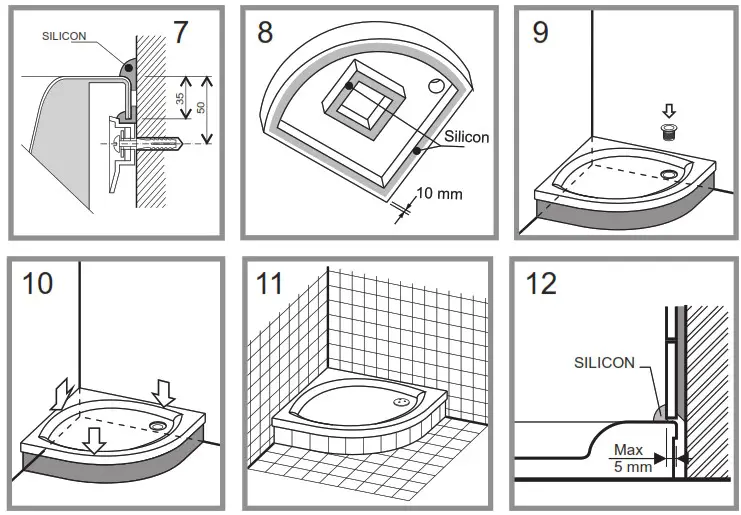 7
SILICON
35
50

8
Silicon
10 mm

9

10

11

12
SILICON
Max
5 mm