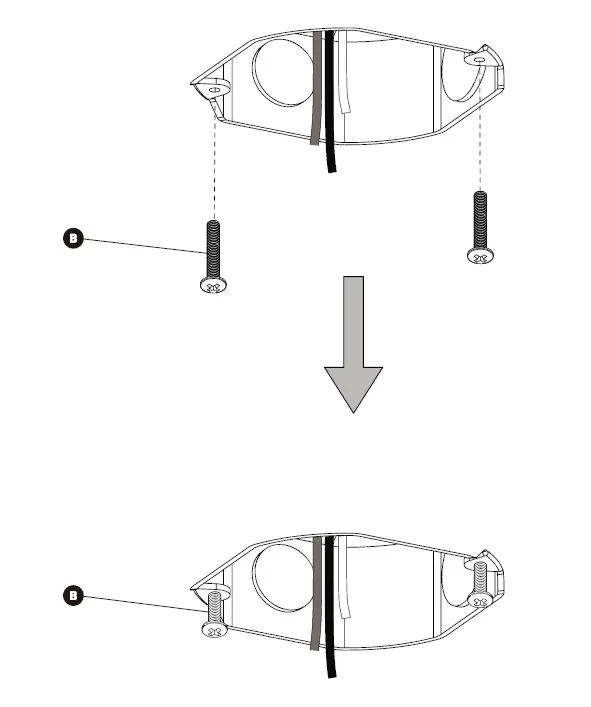 B

B