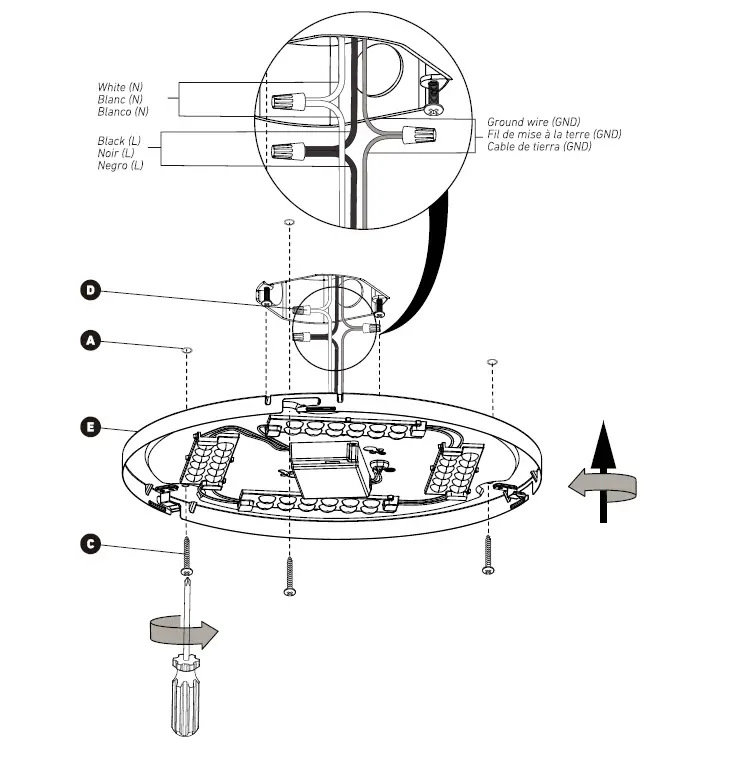 White (N)
Blanc (N)
Blanco (N)

Black (L)
Noir (L)
Negro (L)

Ground wire (GND)
Fil de mise à la terre (GND)
Cable de tierra (GND)

D

A

E

C