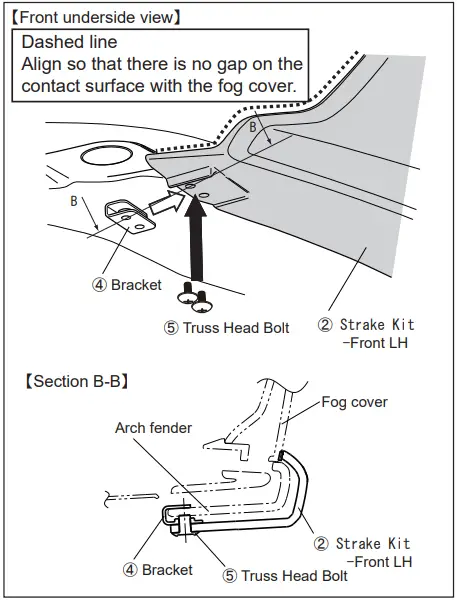 【Front underside view】

Dashed line
Align so that there is no gap on the contact surface with the fog cover.

B

B

④ Bracket

⑤ Truss Head Bolt

② Strake Kit
-Front LH

【Section B-B】

Fog cover

Arch fender

② Strake Kit
-Front LH

④ Bracket

⑤ Truss Head Bolt