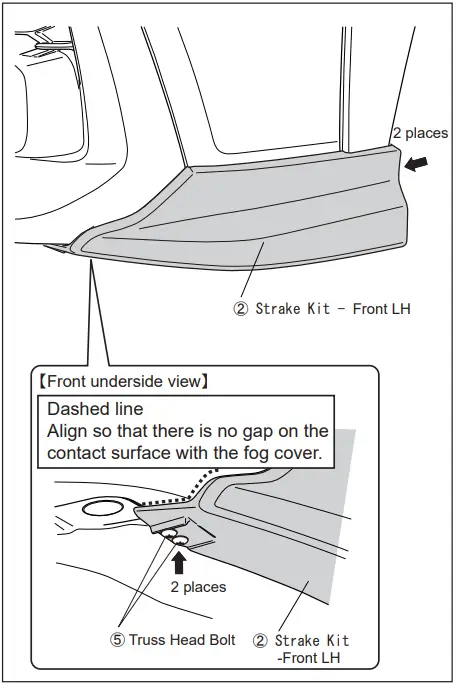 2 places

② Strake Kit - Front LH

【Front underside view】

Dashed line
Align so that there is no gap on the contact surface with the fog cover.

2 places

⑤ Truss Head Bolt

② Strake Kit -Front LH