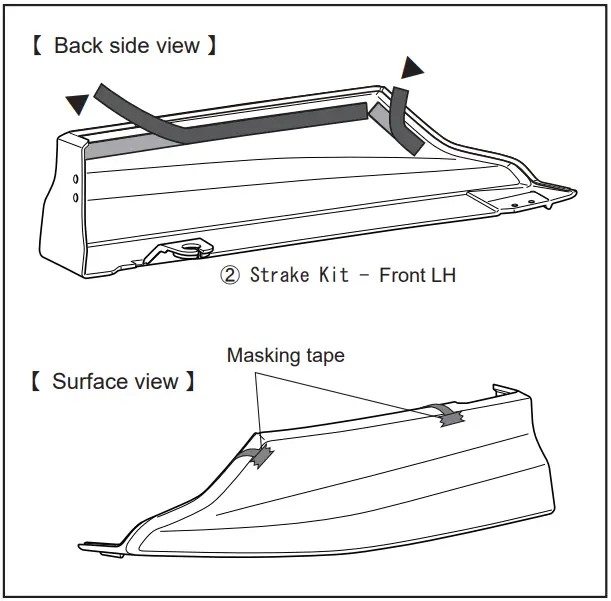 【 Back side view 】

② Strake Kit - Front LH

Masking tape

【 Surface view 】