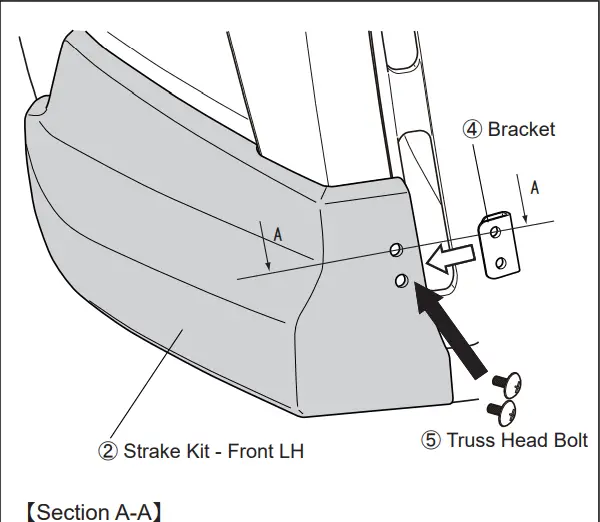 ④ Bracket

A

A

② Strake Kit - Front LH

⑤ Truss Head Bolt

【Section A-A】