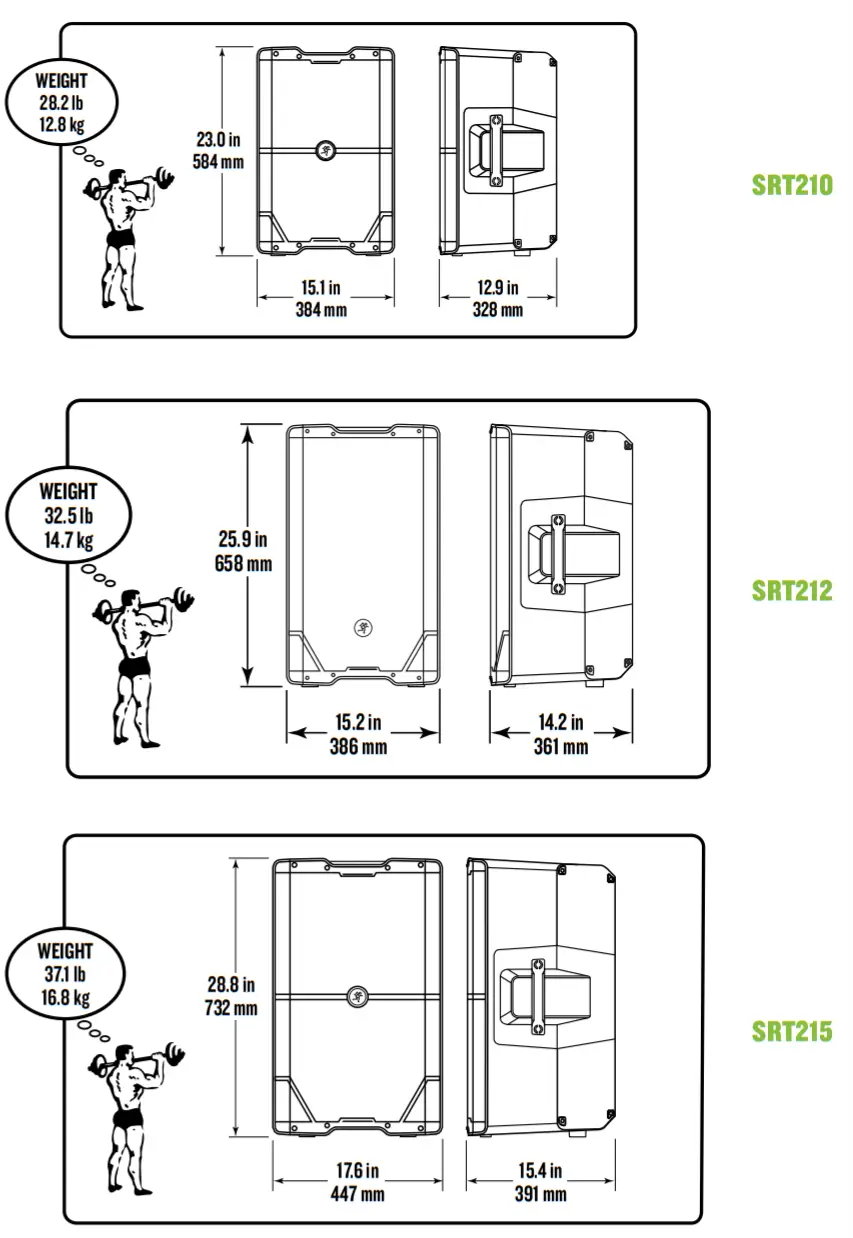 WEIGHT
28.2 lb
12.8 kg

23.0 in
584 mm

15.1 in
384 mm

12.9 in
328 mm

SRT210

WEIGHT
32.5 lb
14.7 kg

25.9 in
658 mm

15.2 in
386 mm

14.2 in
361 mm

SRT212

WEIGHT
37.1 lb
16.8 kg

28.8 in
732 mm

17.6 in
447 mm

15.4 in
391 mm

SRT215