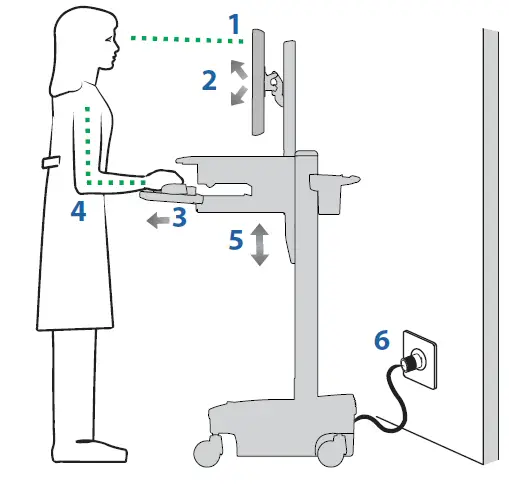 1
2
4
3
5
6