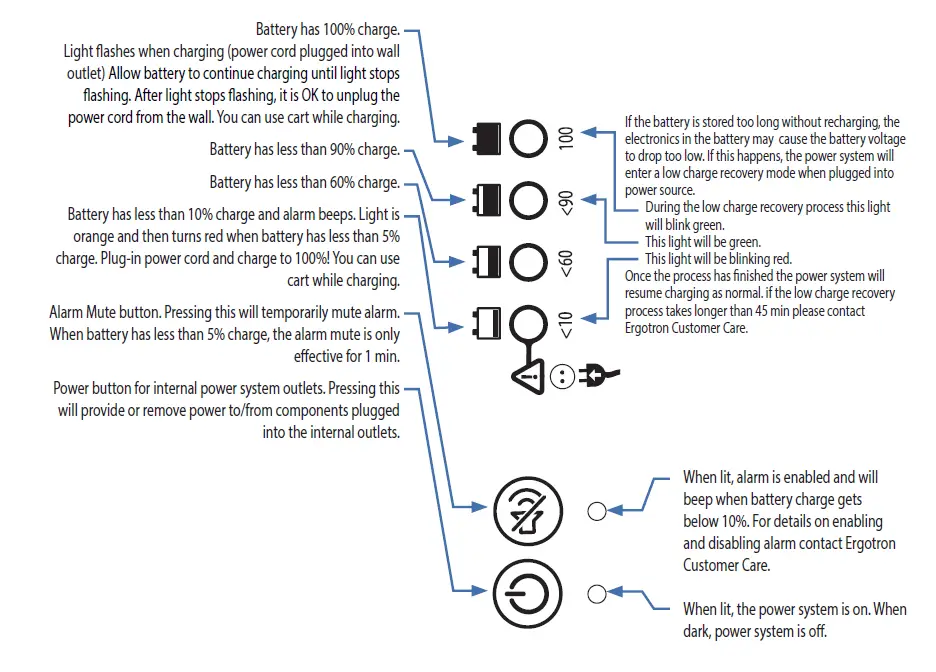 Battery has 100% charge.
Light flashes when charging (power cord plugged into wall outlet) Allow battery to continue charging until light stops flashing. After light stops flashing, it is OK to unplug the power cord from the wall. You can use cart while charging.

Battery has less than 90% charge.

Battery has less than 60% charge.

Battery has less than 10% charge and alarm beeps. Light is orange and then turns red when battery has less than 5% charge. Plug-in power cord and charge to 100%! You can use cart while charging.

Alarm Mute button. Pressing this will temporarily mute alarm. When battery has less than 5% charge, the alarm mute is only effective for 1 min.

Power button for internal power system outlets. Pressing this will provide or remove power to/from components plugged into the internal outlets.

100

<90

<60

<10

If the battery is stored too long without recharging, the electronics in the battery may cause the battery voltage to drop too low. If this happens, the power system will enter a low charge recovery mode when plugged into power source.
During the low charge recovery process this light will blink green.
This light will be green.
This light will be blinking red.
Once the process has finished the power system will resume charging as normal. if the low charge recovery process takes longer than 45 min please contact Ergotron Customer Care.

When lit, alarm is enabled and will beep when battery charge gets below 10%. For details on enabling and disabling alarm contact Ergotron Customer Care.

When lit, the power system is on. When dark, power system is off.