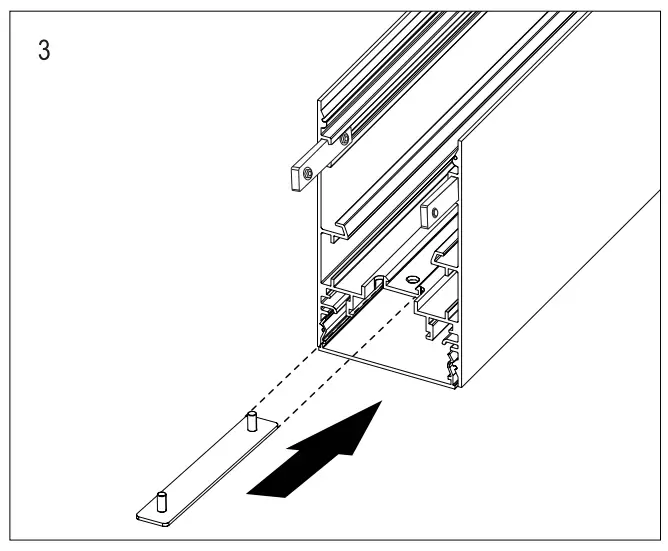 3