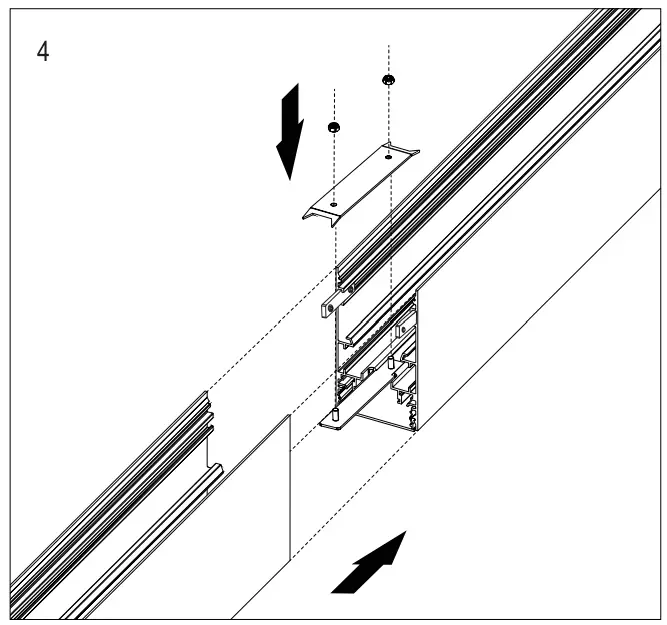 4