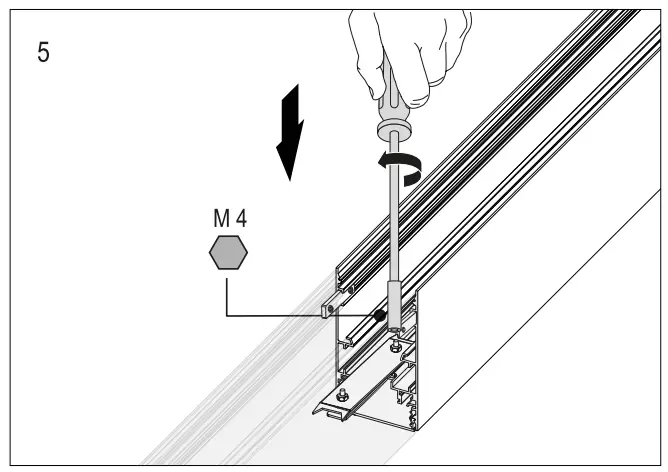 5

M 4