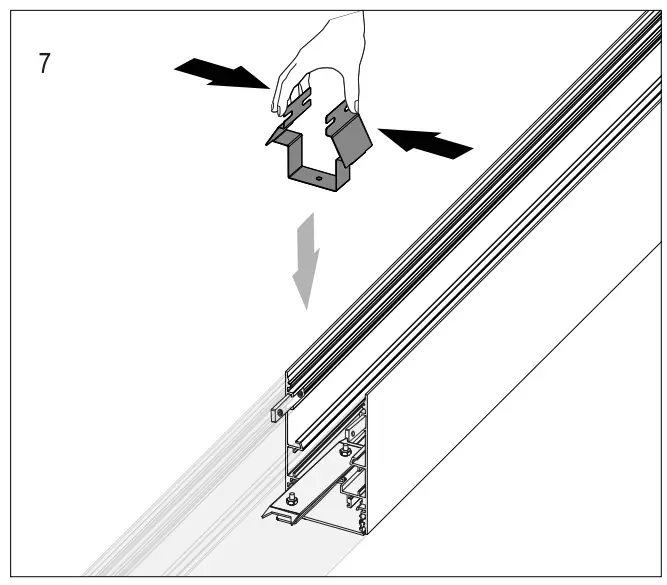 7