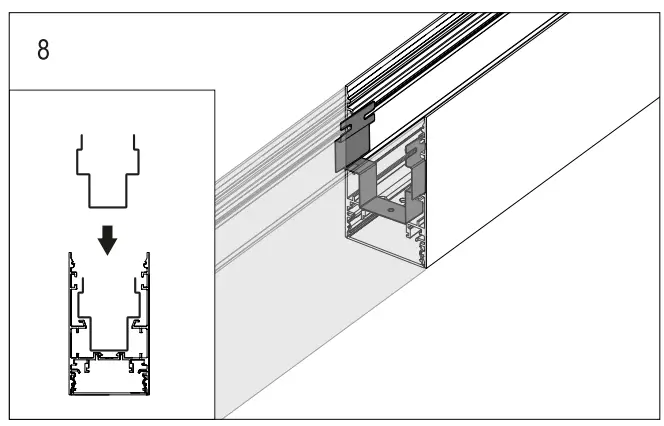 8