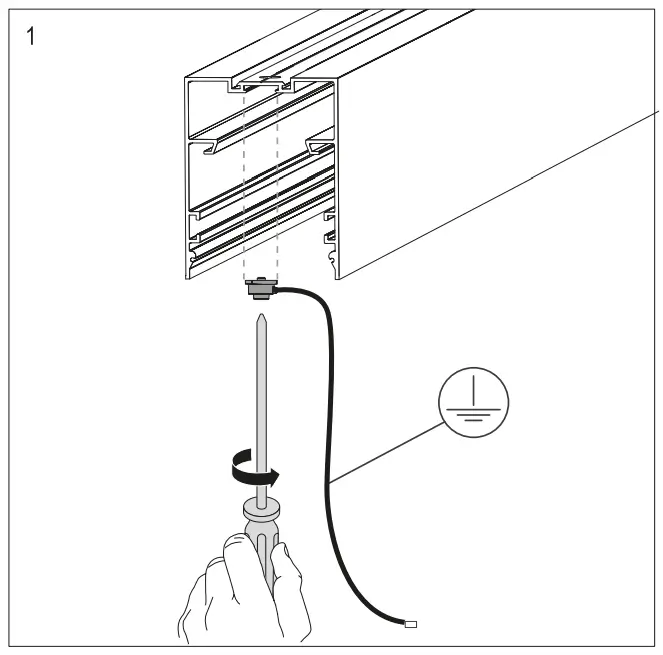 1