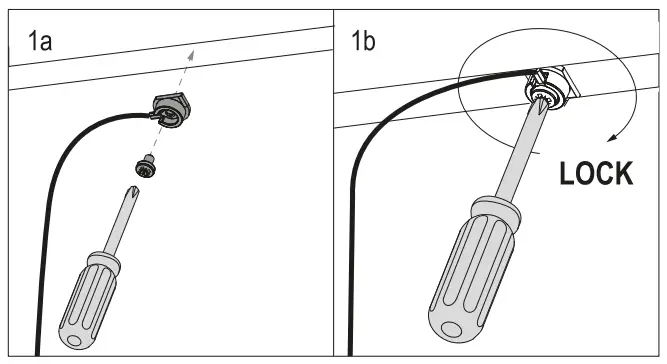 1a

1b

LOCK