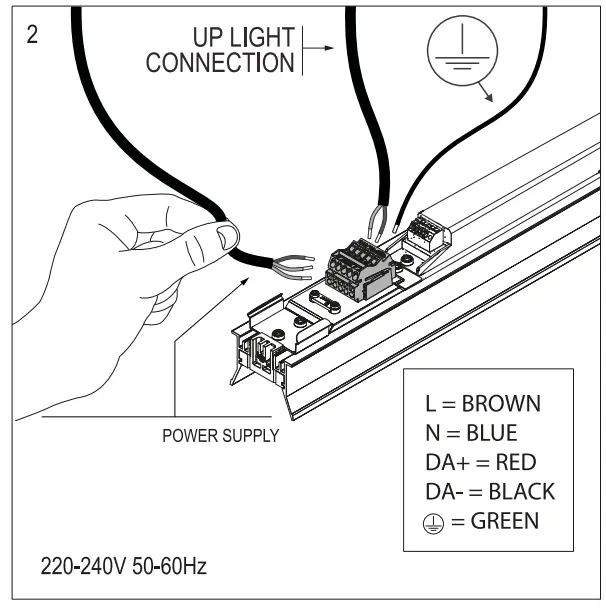 2

UP LIGHT CONNECTION

POWER SUPPLY

L = BROWN
N = BLUE
DA+ = RED
DA- = BLACK
⏚ = GREEN

220-240V 50-60Hz