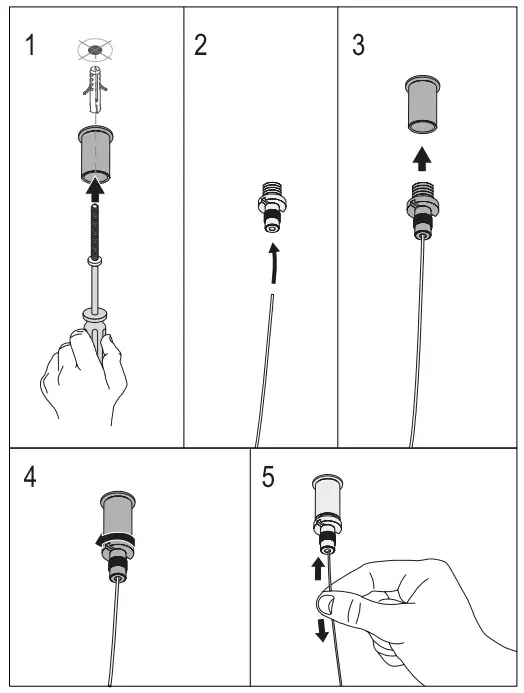 1

2

3

4

5