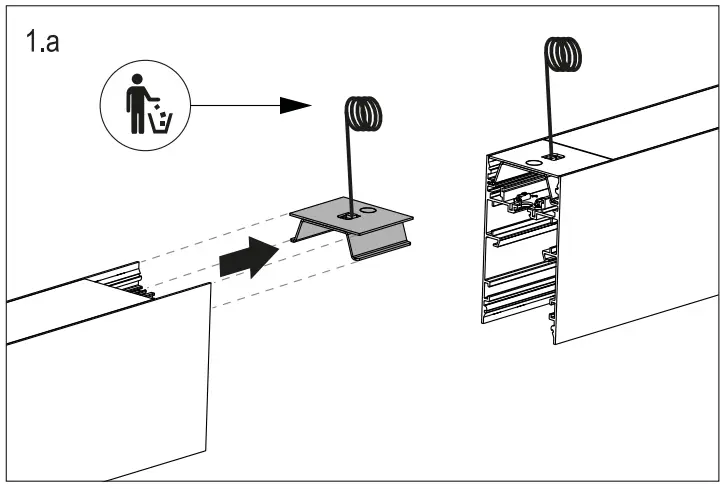 1.a