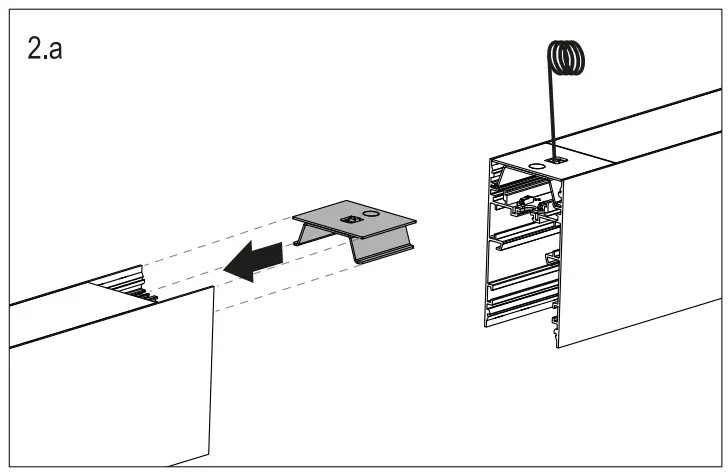 2.a