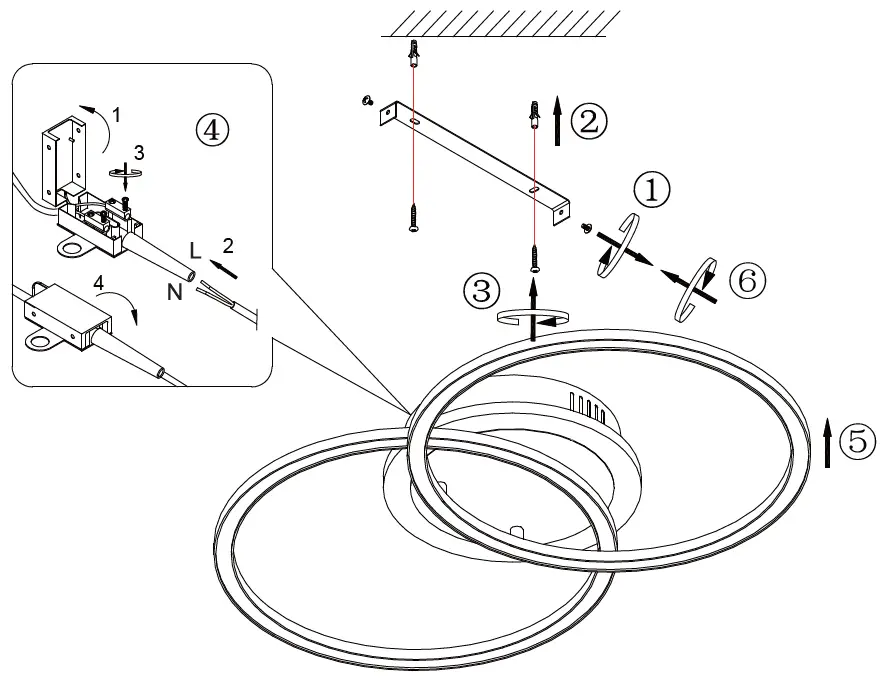 1
④
3
L 2
N
4
②
①
③
⑥
⑤