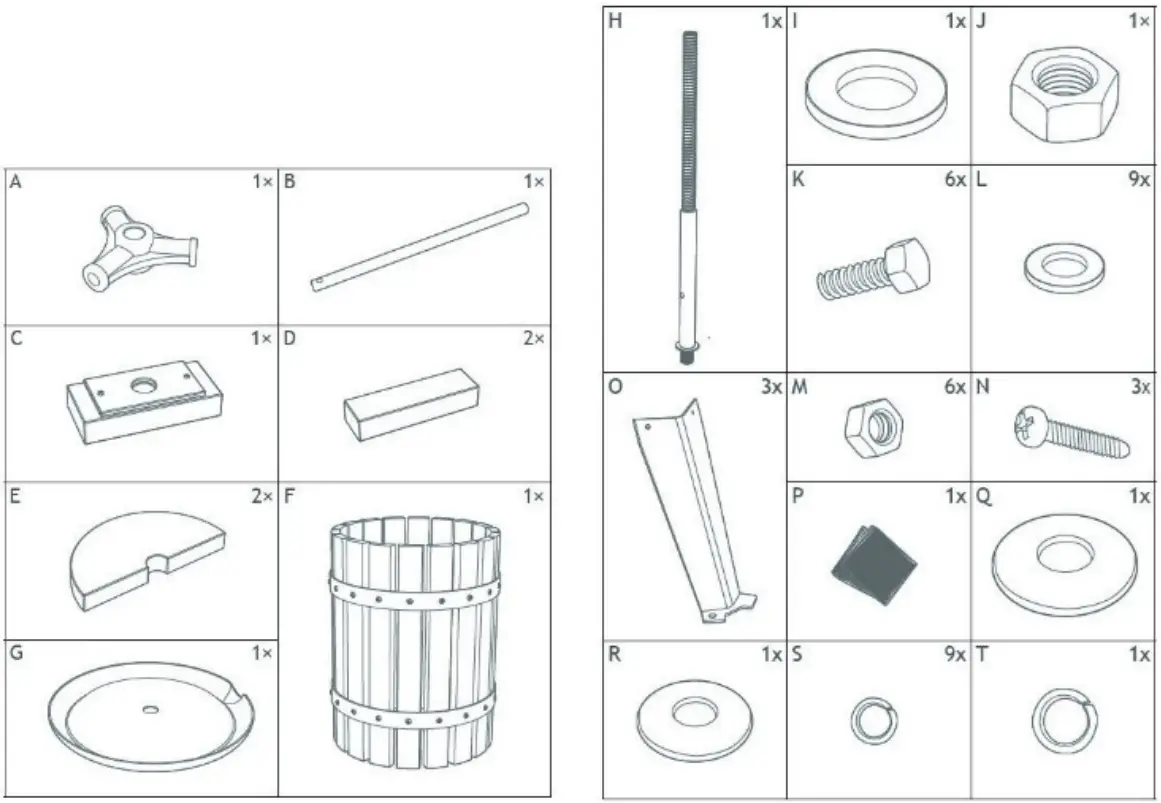 A 1×
B 1×
C 1×
D 2×
E 2×
F 1×
G 1×

H 1x
I 1x
J 1×
K 6x
L 9x
O 3x
M 6x
N 3x
P 1x
Q 1x
R 1x
S 9x
T 1x