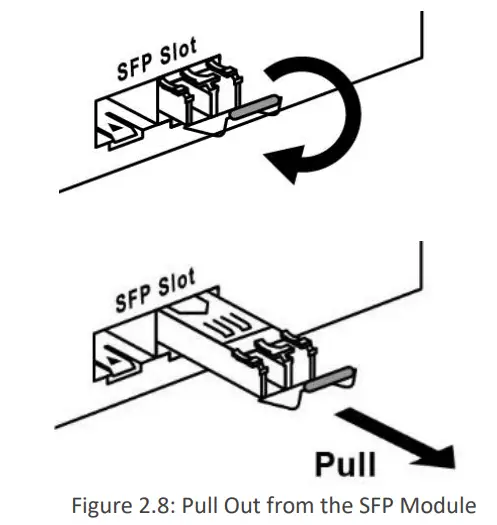 SFP Slot

SFP Slot

Pull

Figure 2.8: Pull Out from the SFP Module