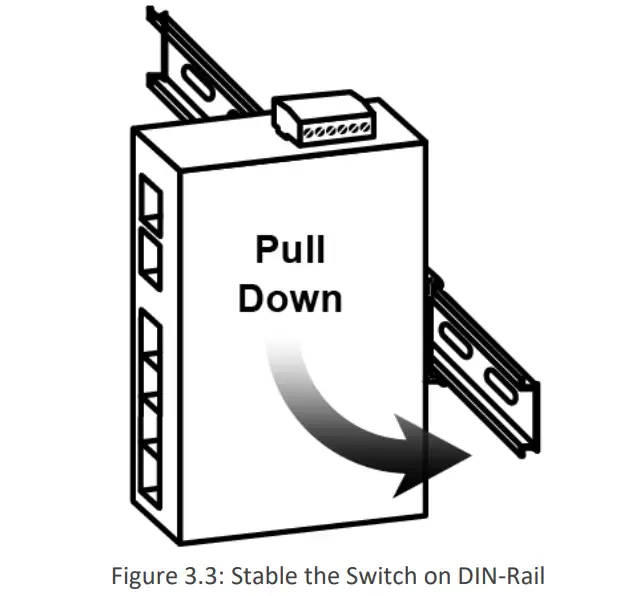 Pull
Down

Figure 3.3: Stable the Switch on DIN-Rail