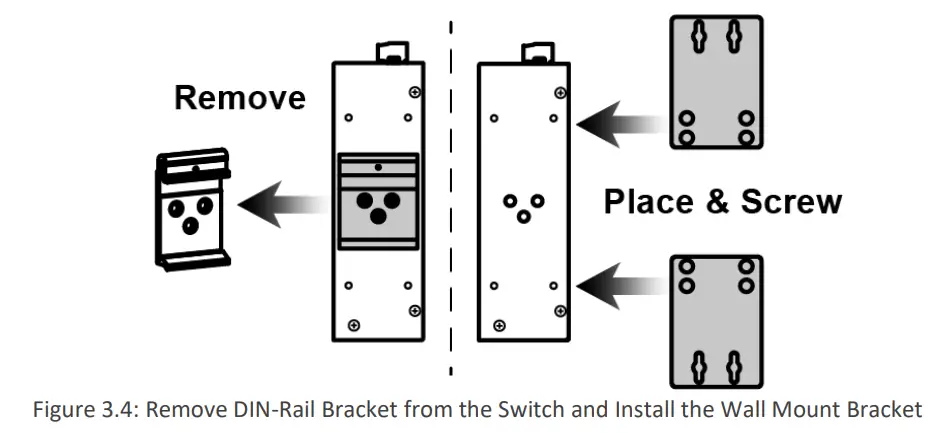 Remove

Place & Screw

Figure 3.4: Remove DIN-Rail Bracket from the Switch and Install the Wall Mount Bracket