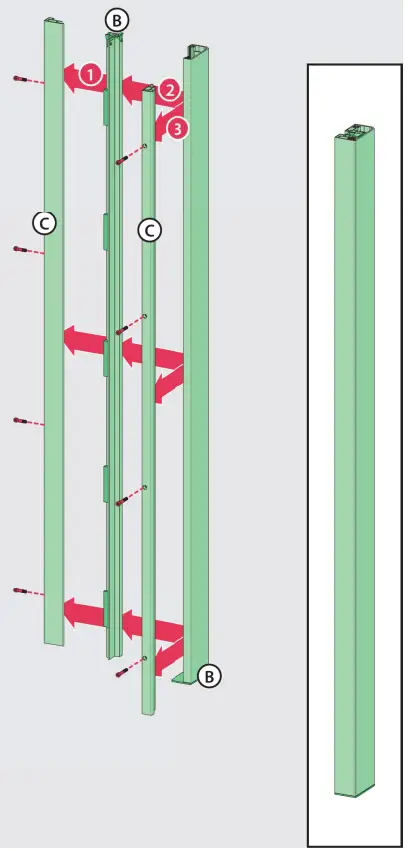 B
1
2
3
C
C
B