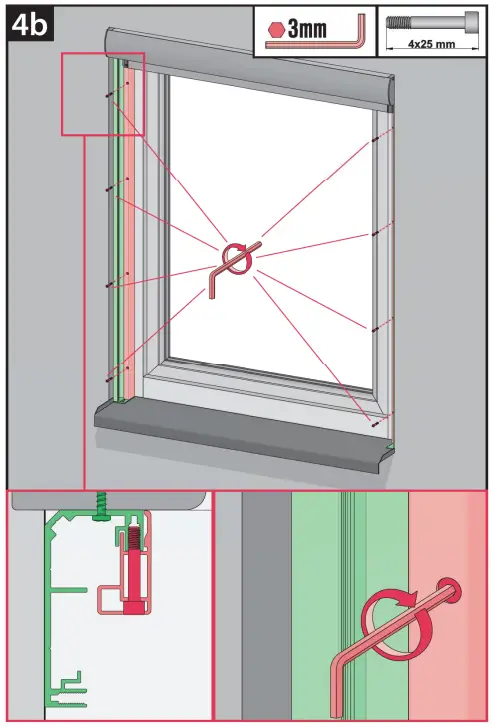 4b

3mm

4x25 mm