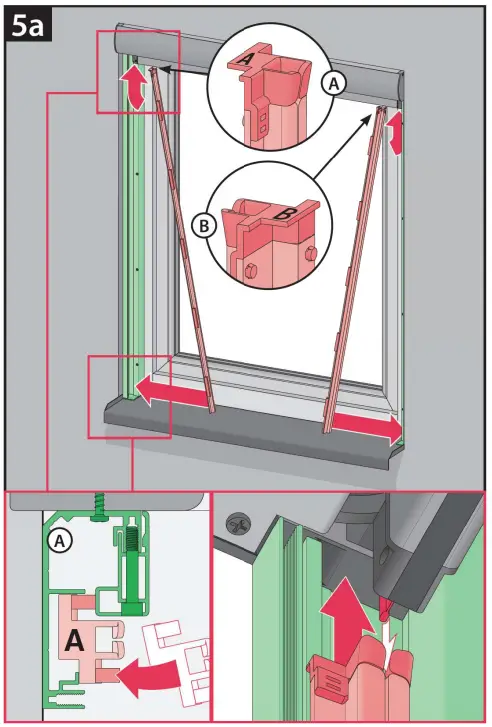 5a

A

A

B

B

A

A