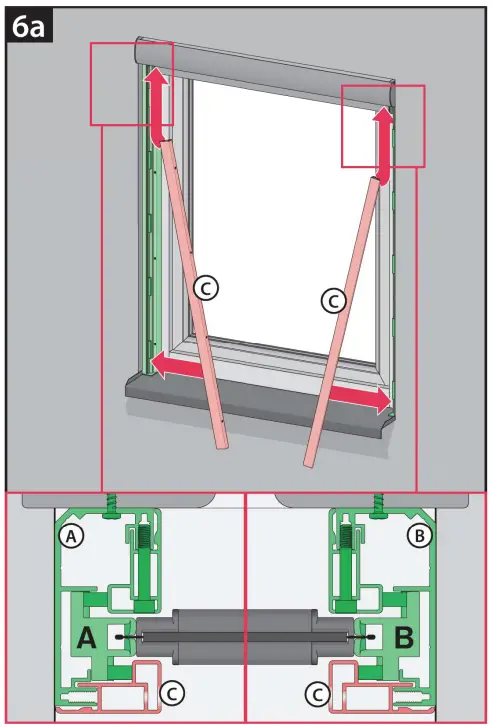 6a

C

C

A

B

A

B

C

C