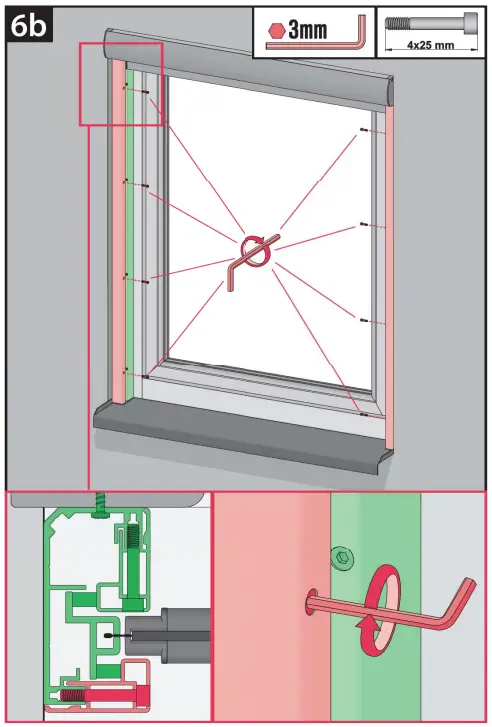 6b

3mm

4x25 mm