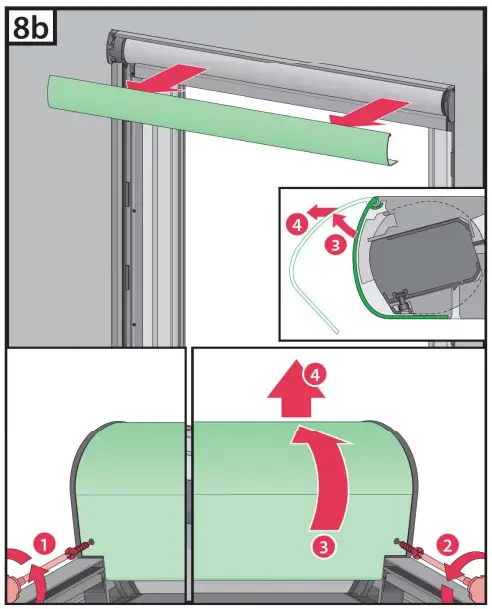 8b

4
3

4
3
1
2