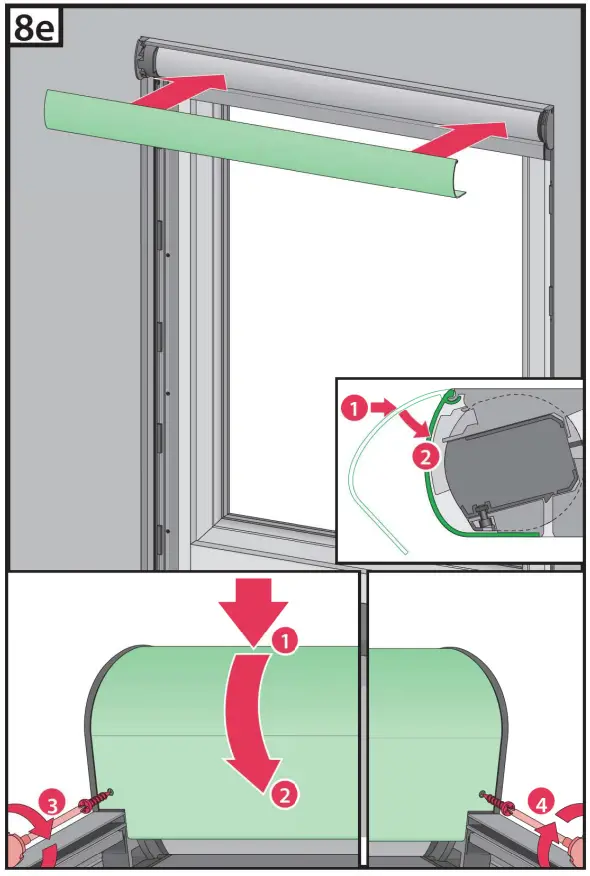 8e

1
2

1
2
3
4