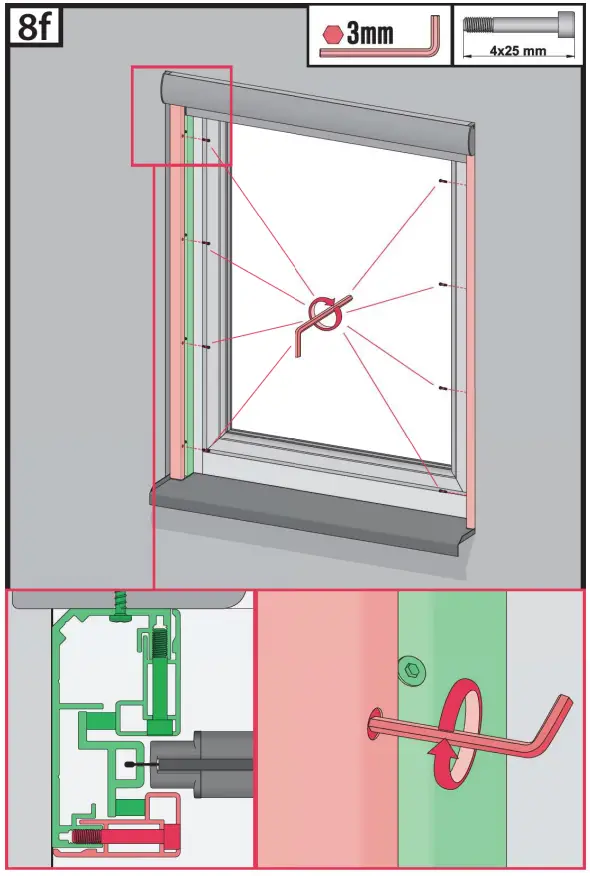 8f

3mm

4x25 mm