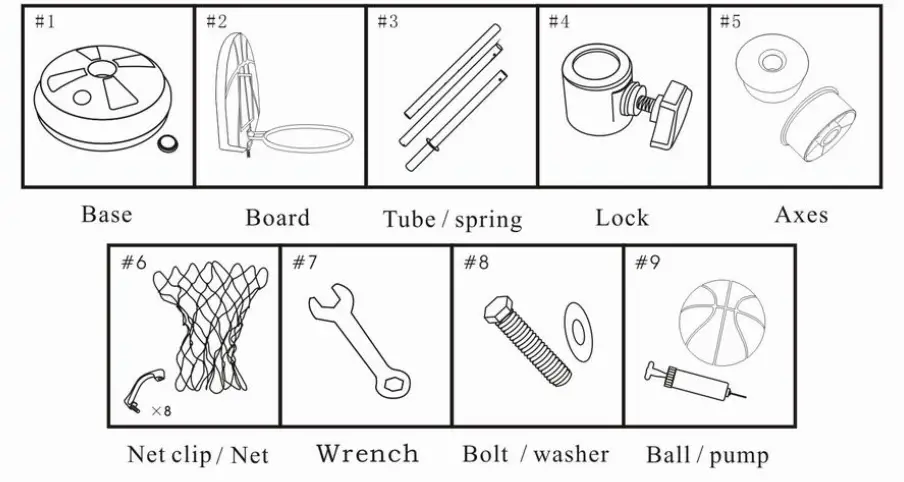 #1
Base

#2
Board

#3
Tube / spring

#4
Lock

#5
Axes

#6
×8
Net clip / Net

#7
Wrench

#8
Bolt / washer

#9
Ball / pump