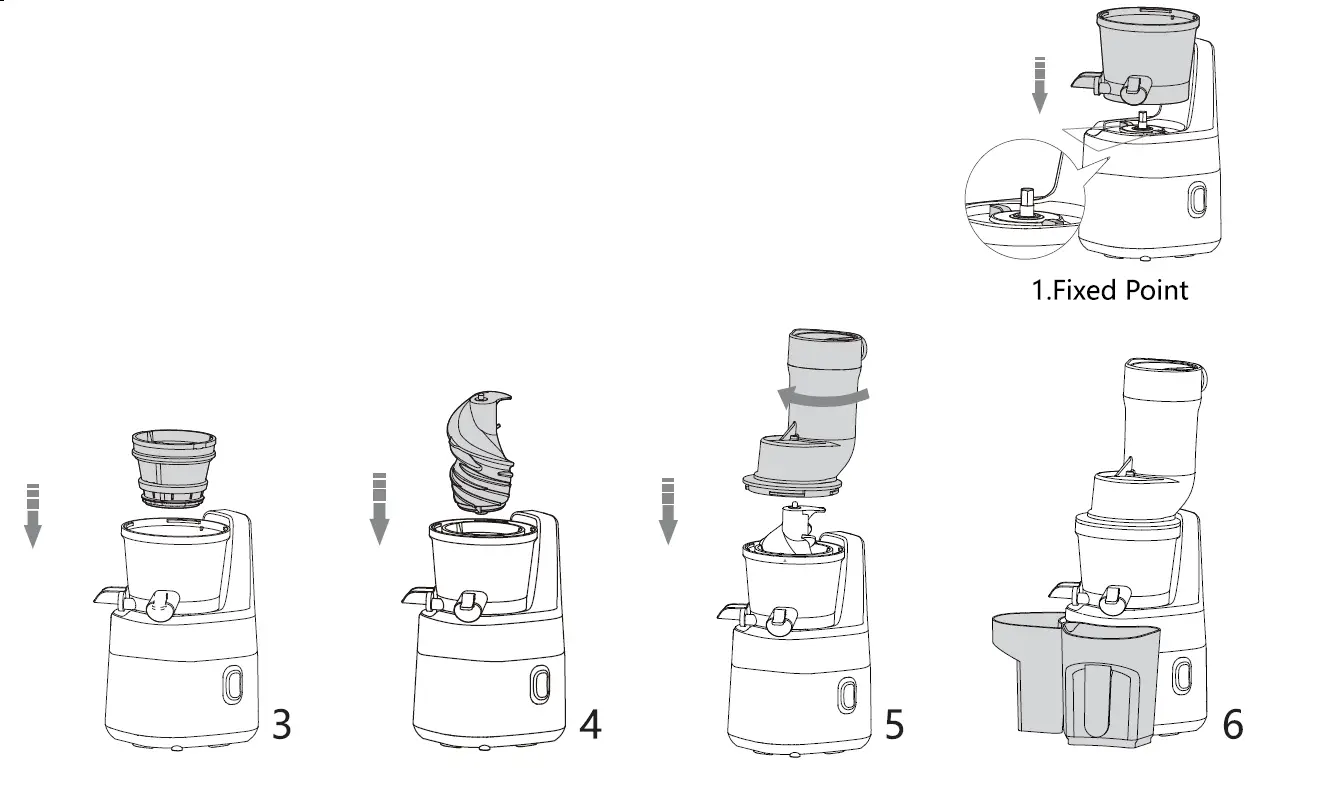 1.Fixed Point

3

4

5

6