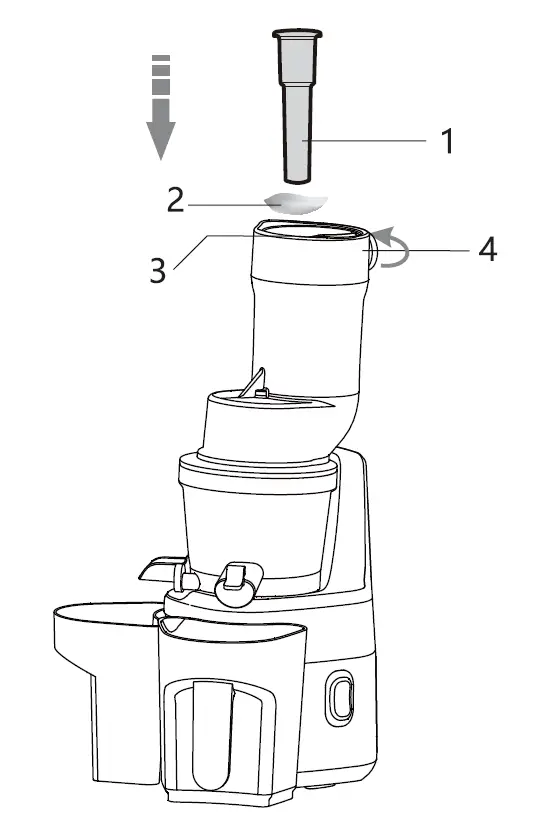 1
2
3
4