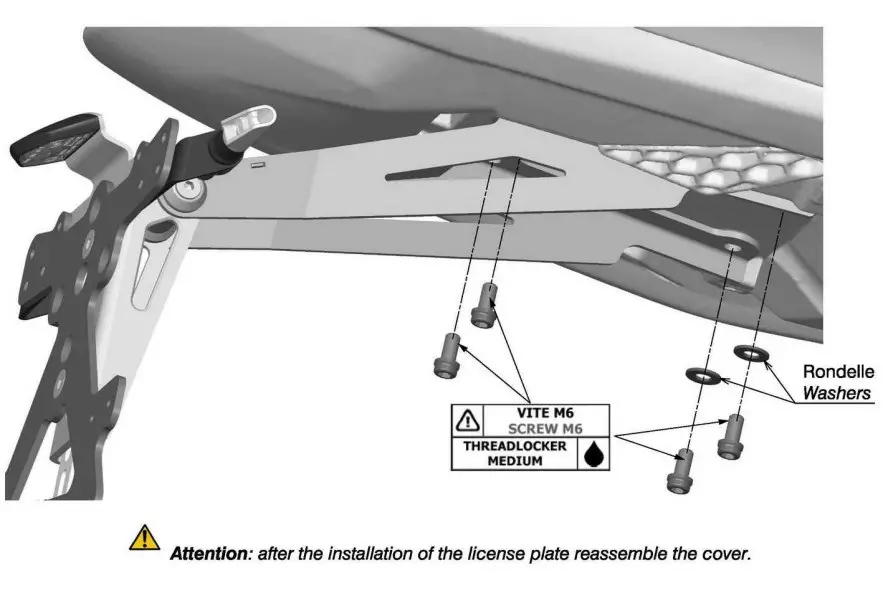 Rondelle
Washers

VITE M6
SCREW M6
THREADLOCKER MEDIUM

Attention: after the installation of the license plate reassemble the cover.