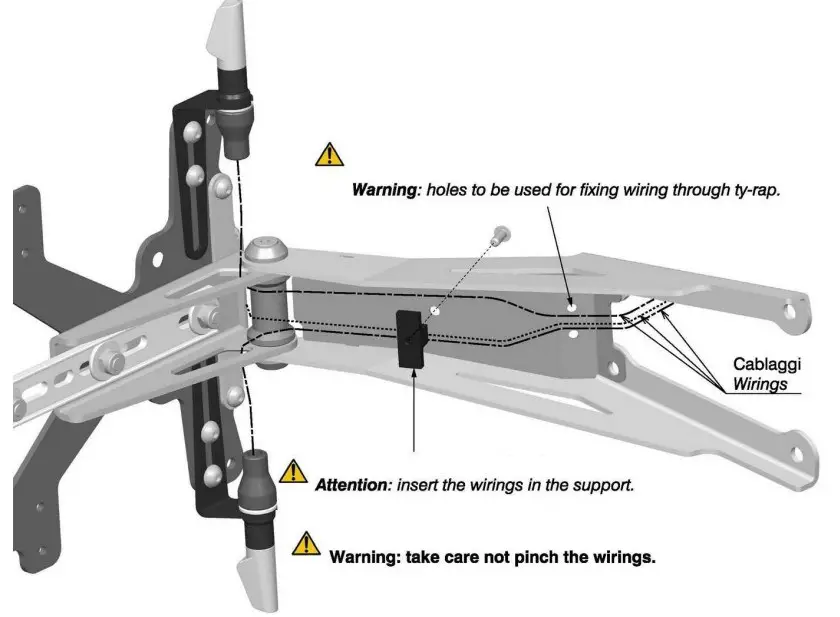 Warning: holes to be used for fixing wiring through ty-rap.

Cablaggi
Wirings

Attention: insert the wirings in the support.

Warning: take care not pinch the wirings.