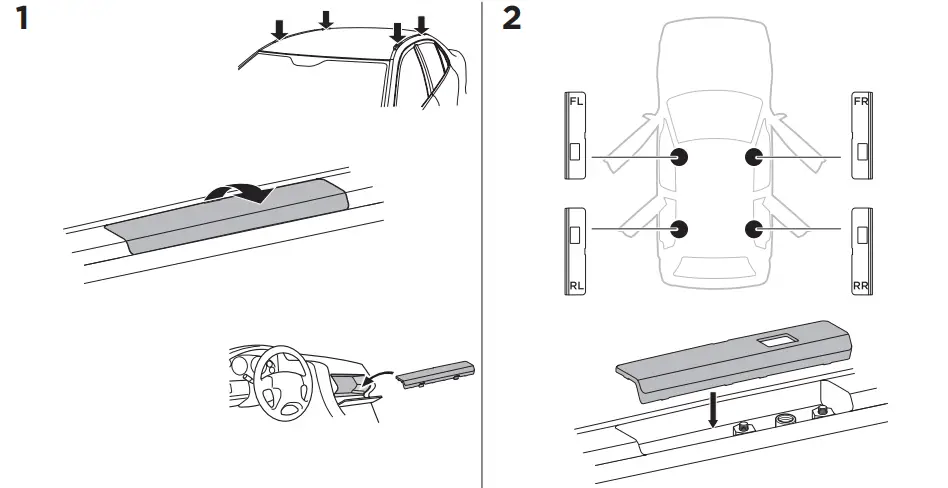 1

2

FL

FR

RL

RR