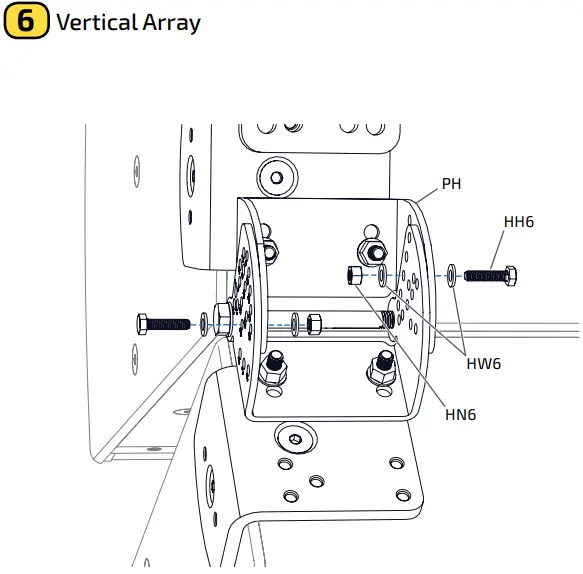 6 Vertical Array

PH

HH6

HW6

HN6