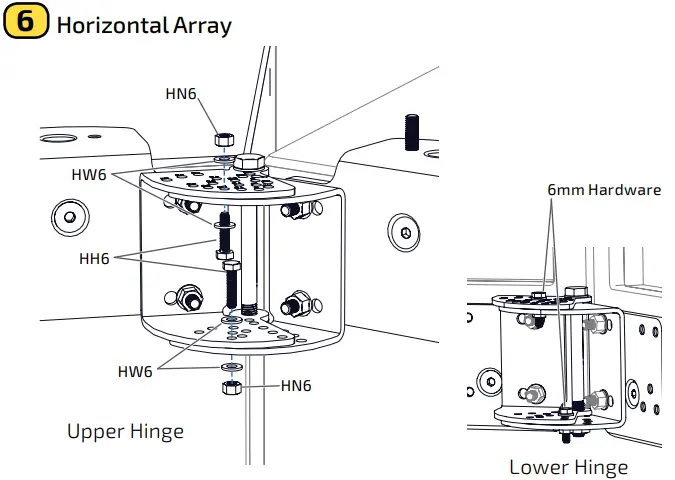 6 Horizontal Array

HN6

HW6

HH6

HW6

HN6

Upper Hinge

6mm Hardware

Lower Hinge