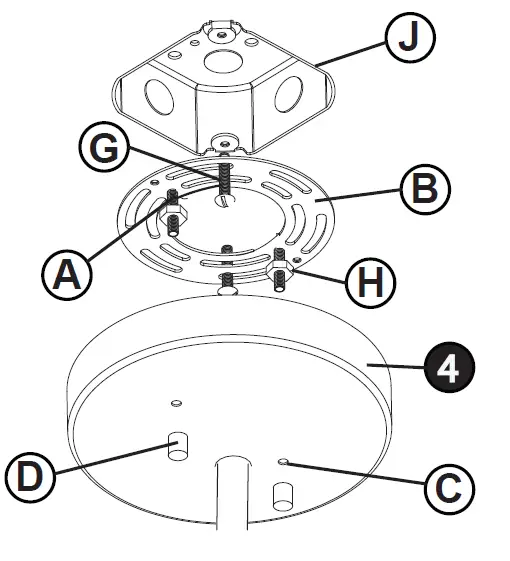 J
G
B
A
H
4
D
C