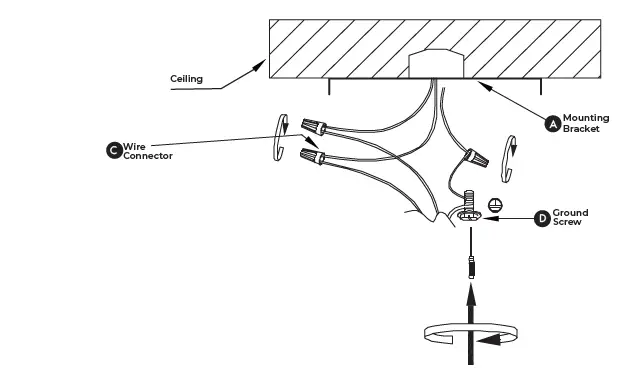 Ceiling

A Mounting Bracket

C Wire Connector

D Ground Screw