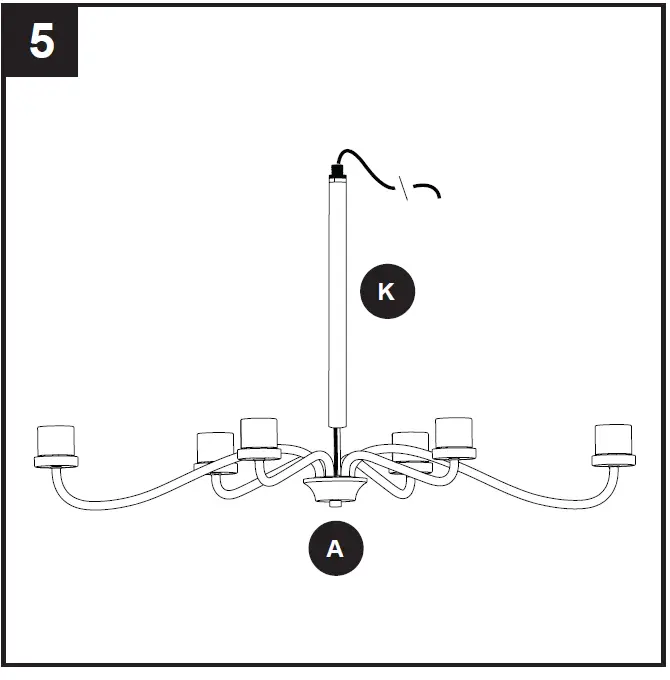 5

K

A