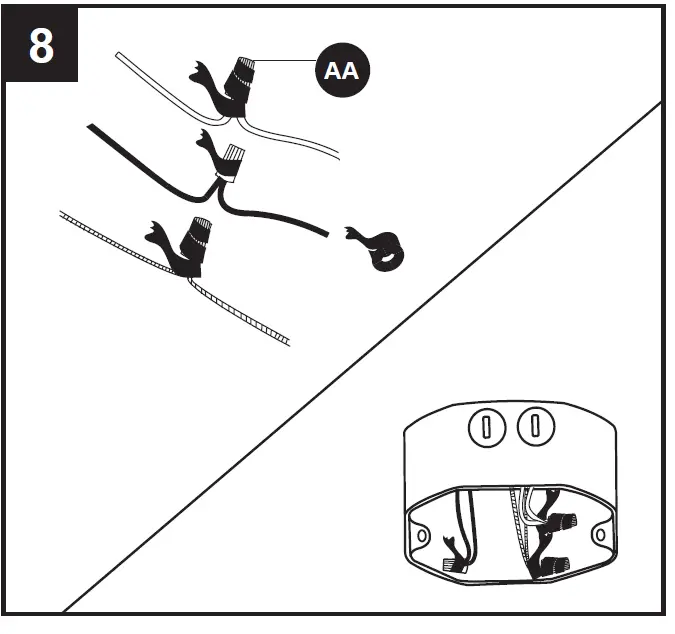 8

AA