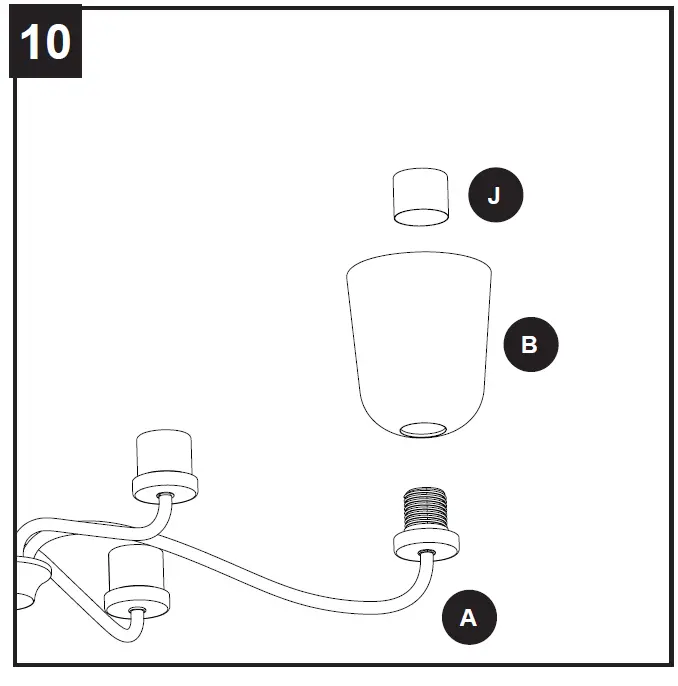 10

J

B

A