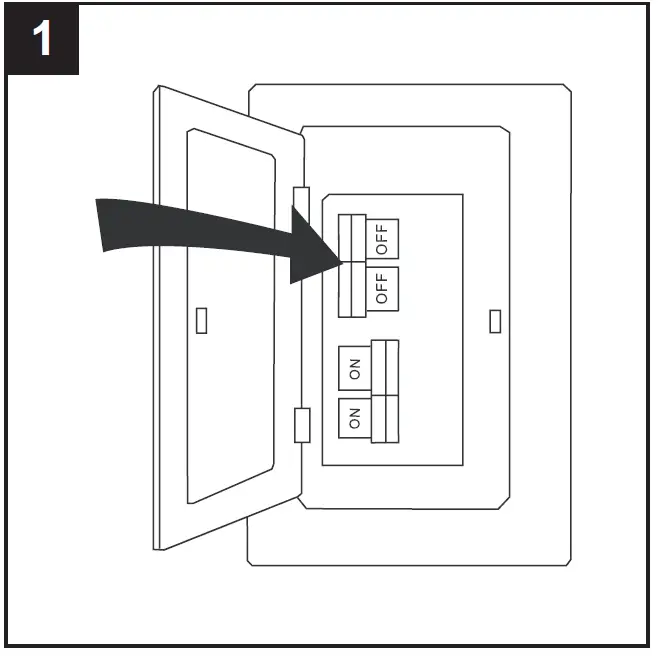 1

OFF
OFF
ON
ON