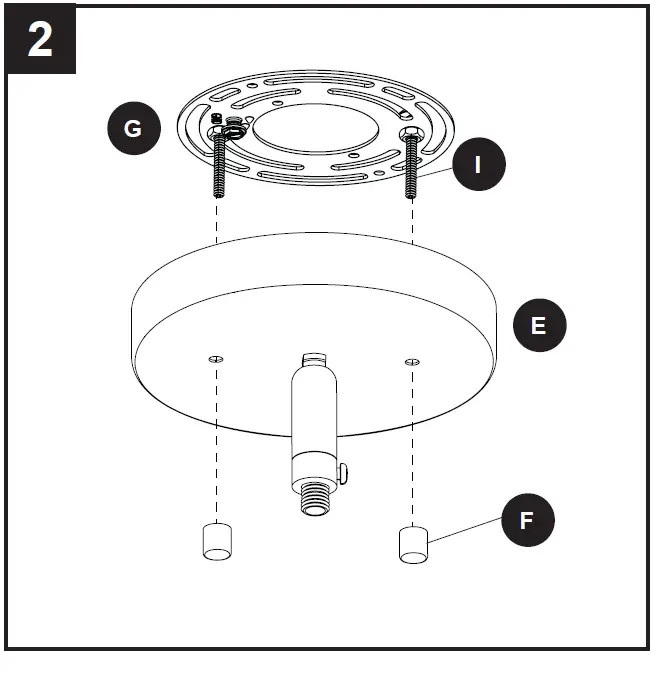 2

G

I

E

F