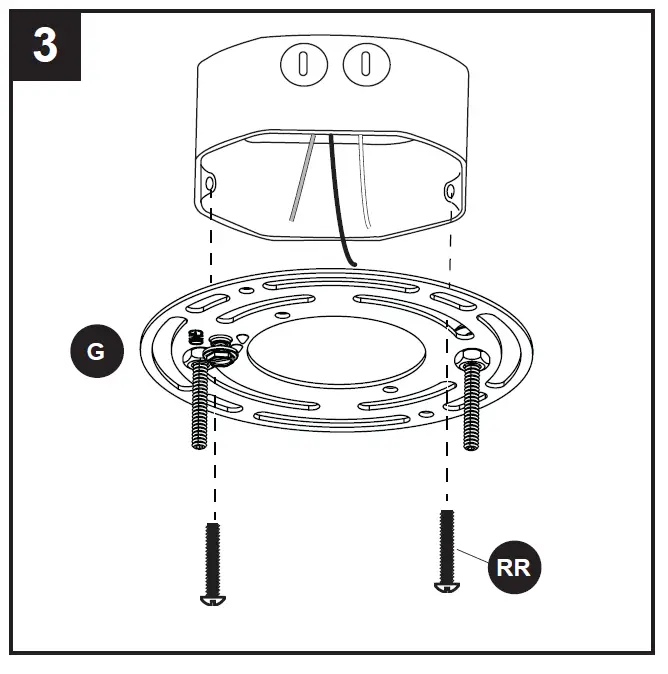 3

G

RR